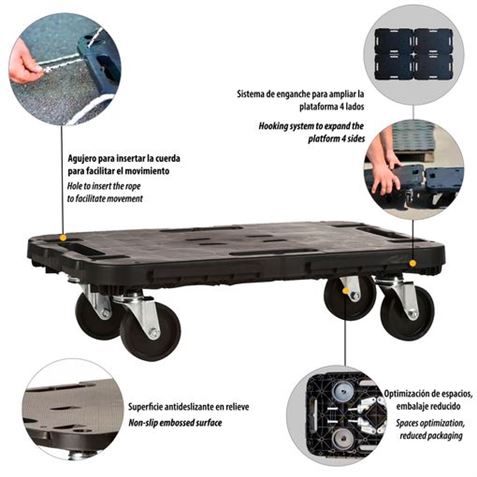 Sistema de enganche para ampliar la plataforma 4 lados

Hooking system to expand the platform 4 sides

Agujero para insertar la cuerda para facilitar el movimiento

Hole to insert the rope to facilitate movement

Superficie antideslizante en relieve

Non-slip embossed surface

Optimización de espacios, embalaje reducido

Spaces optimization, reduced packaging